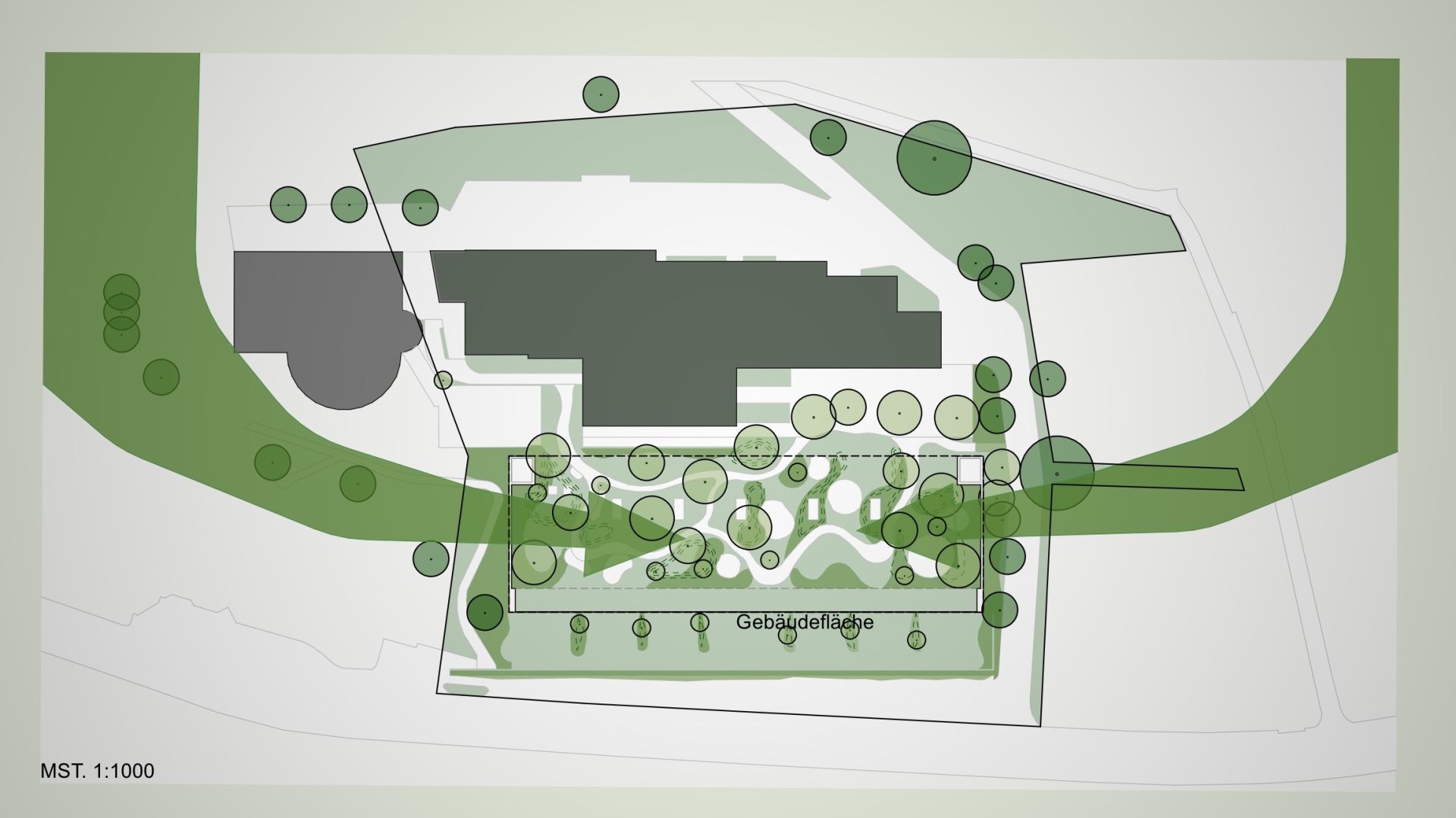 Gebäudefläche

MST. 1:1000